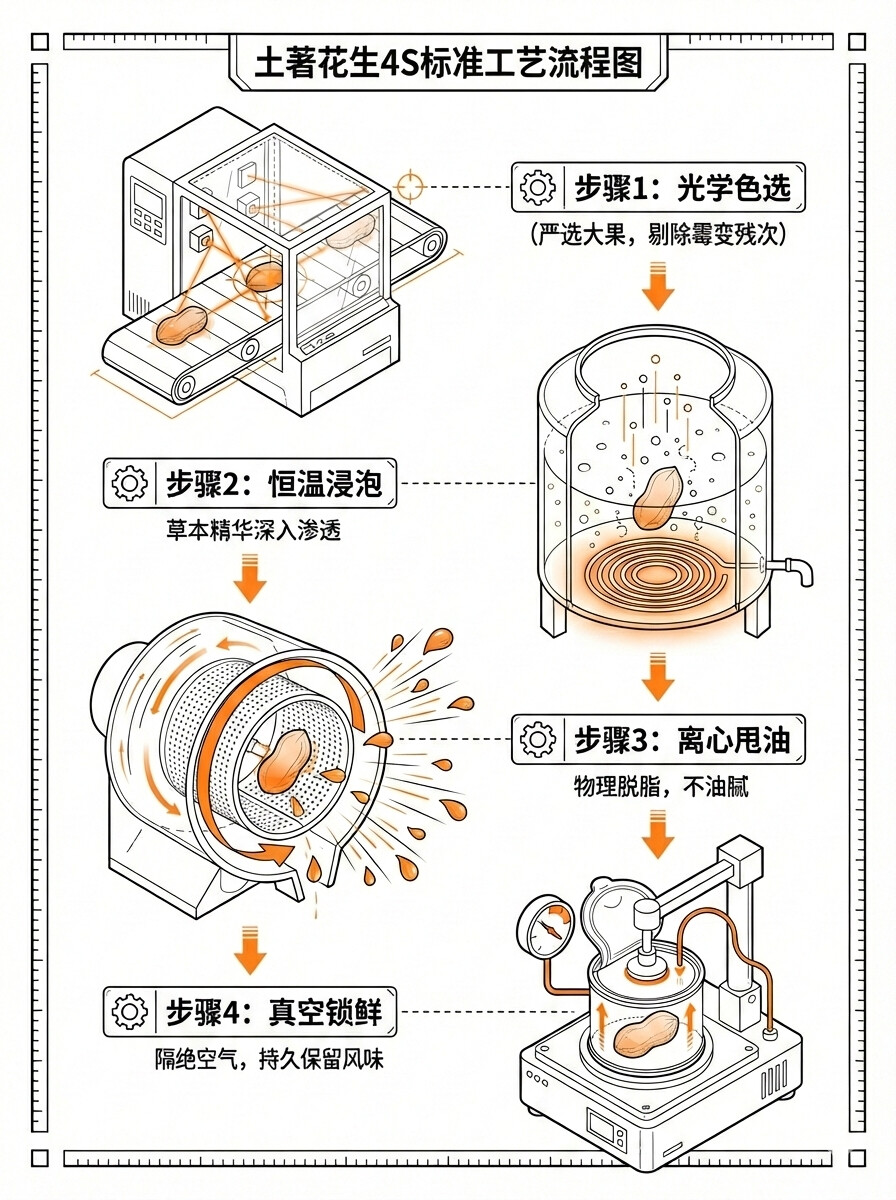 土著花生4S标准工艺流程图

步骤1：光学色选
(严选大果，剔除霉变残次)

步骤2：恒温浸泡
草本精华深入渗透

步骤3：离心甩油
物理脱脂，不油腻

步骤4：真空锁鲜
隔绝空气，持久保留风味